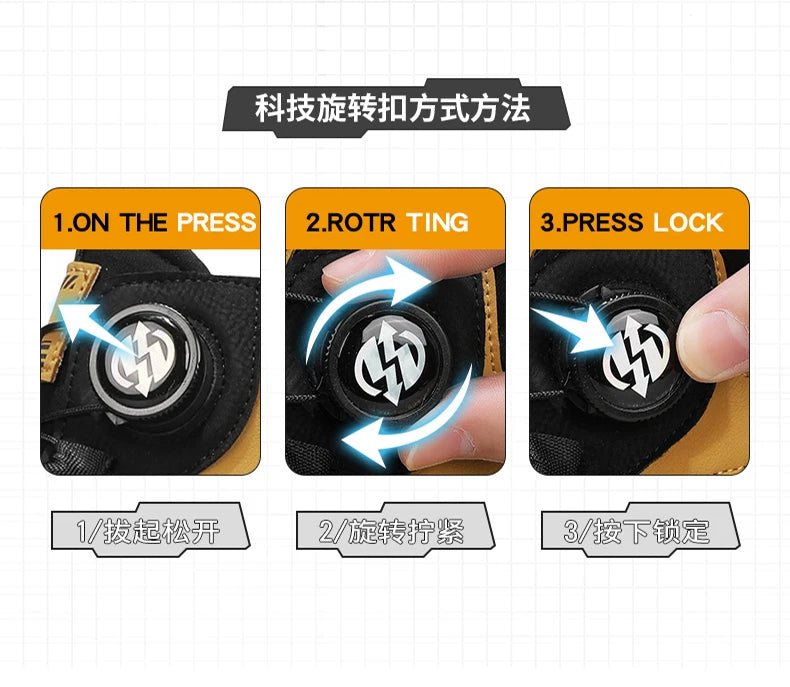 科技旋转扣方式方法

1.ON THE PRESS

2.ROTR TING

3.PRESS LOCK

1/拔起松开

2/旋转拧紧

3/按下锁定